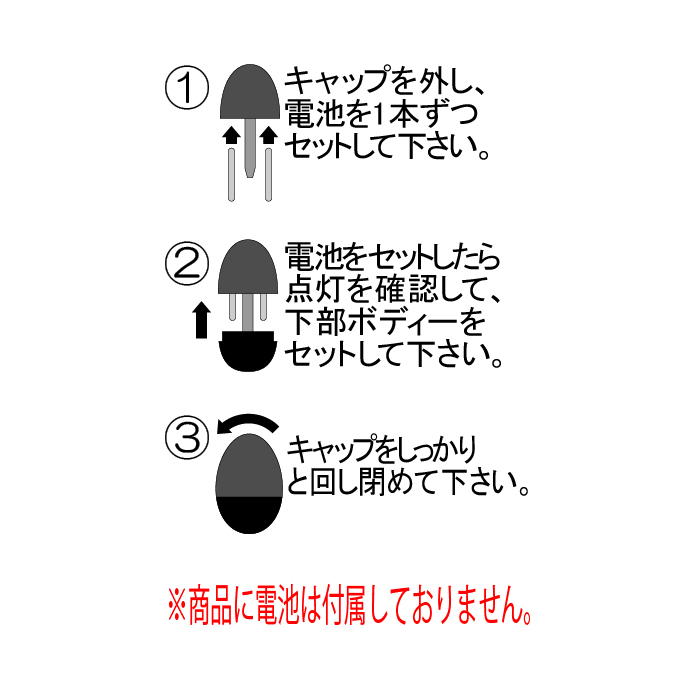 ① キャップを外し、電池を1本ずつセットして下さい。

② 電池をセットしたら点灯を確認して、下部ボディーをセットして下さい。

③ キャップをしっかりと回し閉めて下さい。

※商品に電池は付属しておりません。